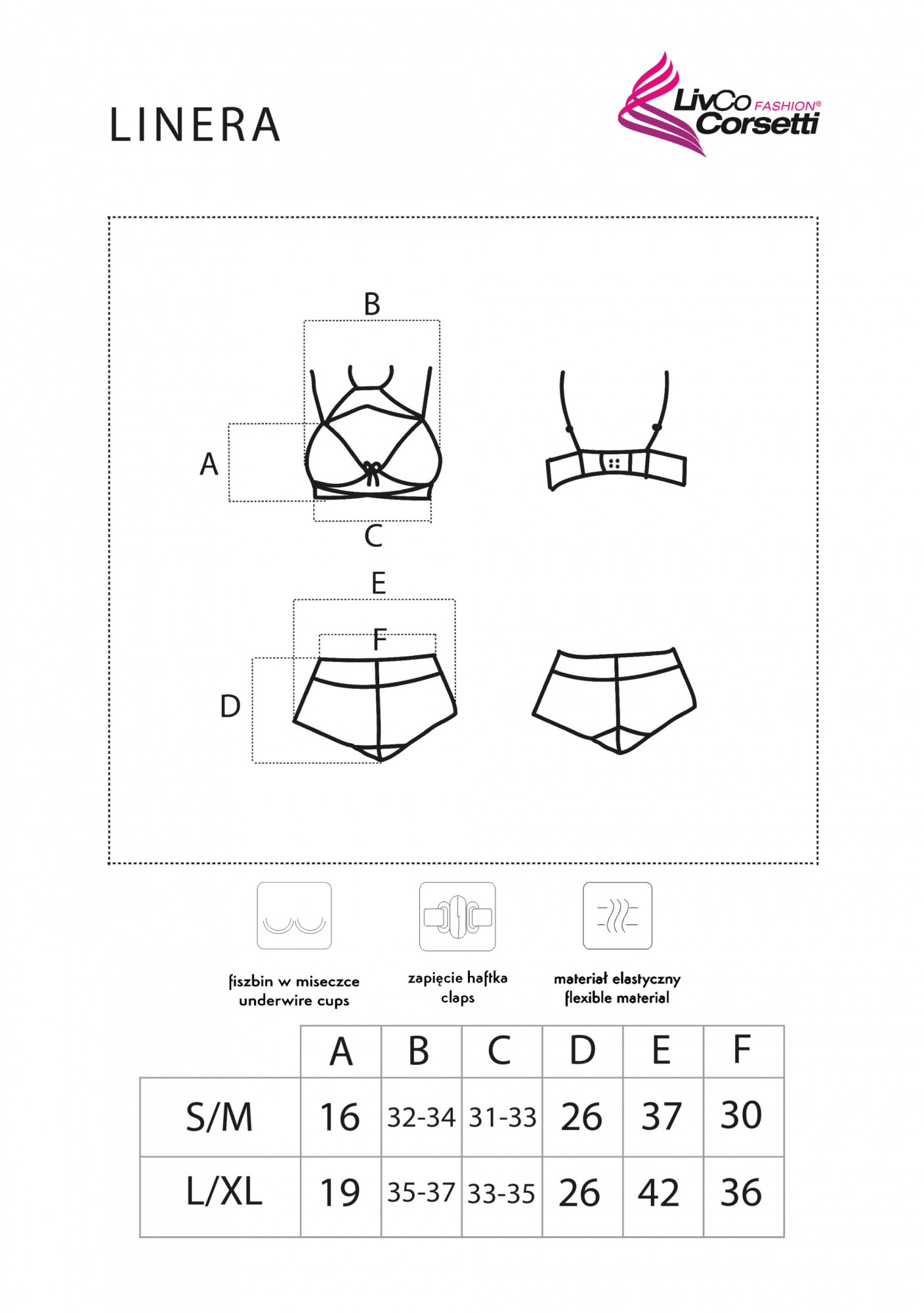 LINERA

LivCo FASHION® Corsetti

B
A
C
E
F
D

fiszbin w miseczce
underwire cups

zapięcie haftka
claps

materiał elastyczny
flexible material

| | A | B | C | D | E | F |
|---|---|---|---|---|---|---|
| S/M | 16 | 32-34 | 31-33 | 26 | 37 | 30 |
| L/XL | 19 | 35-37 | 33-35 | 26 | 42 | 36 |