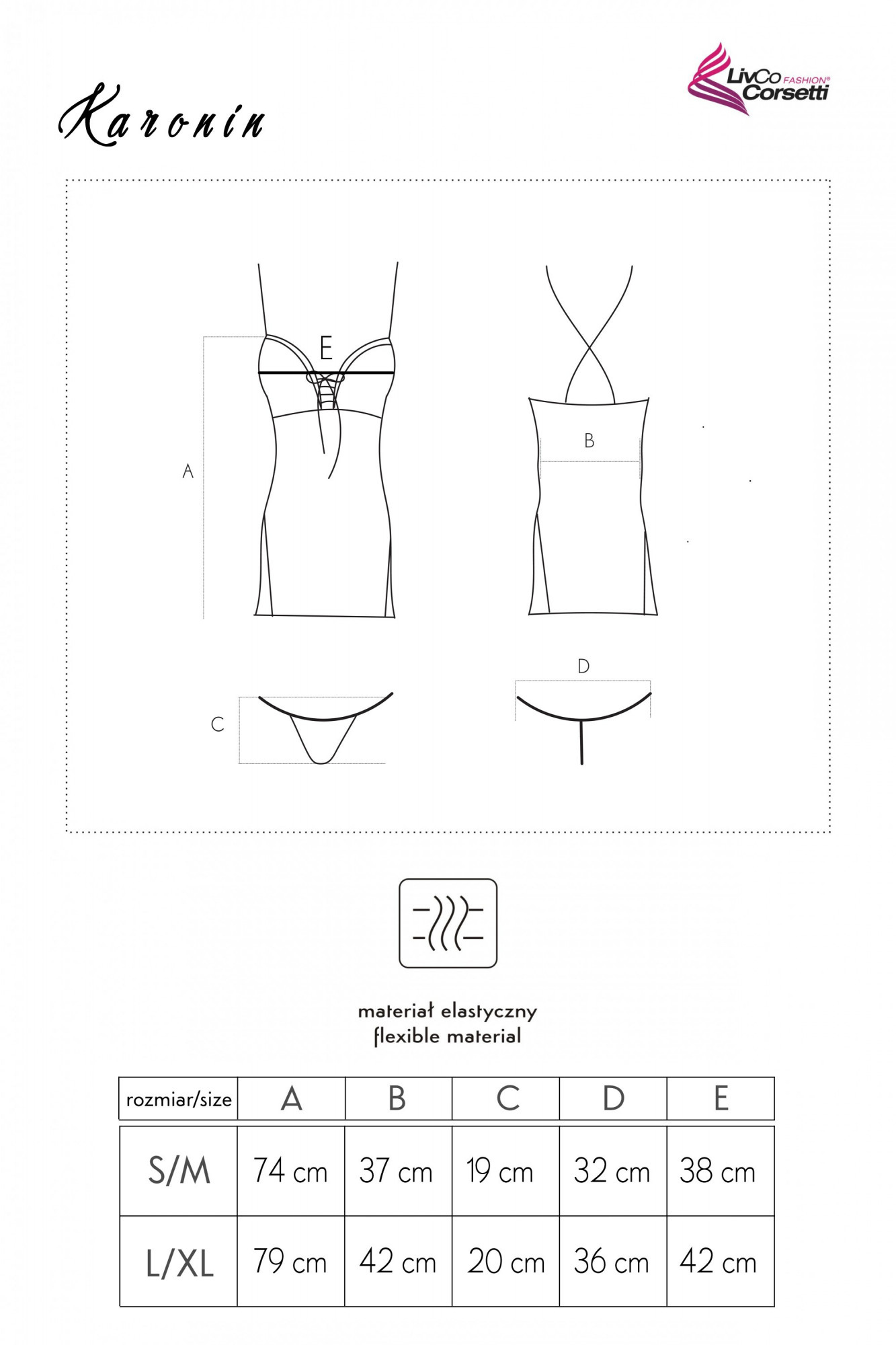 Karonin

LivCo FASHION® Corsetti

E

A

B

C

D

materiał elastyczny
flexible material

| rozmiar/size | A | B | C | D | E |
|---|---|---|---|---|---|
| S/M | 74 cm | 37 cm | 19 cm | 32 cm | 38 cm |
| L/XL | 79 cm | 42 cm | 20 cm | 36 cm | 42 cm |