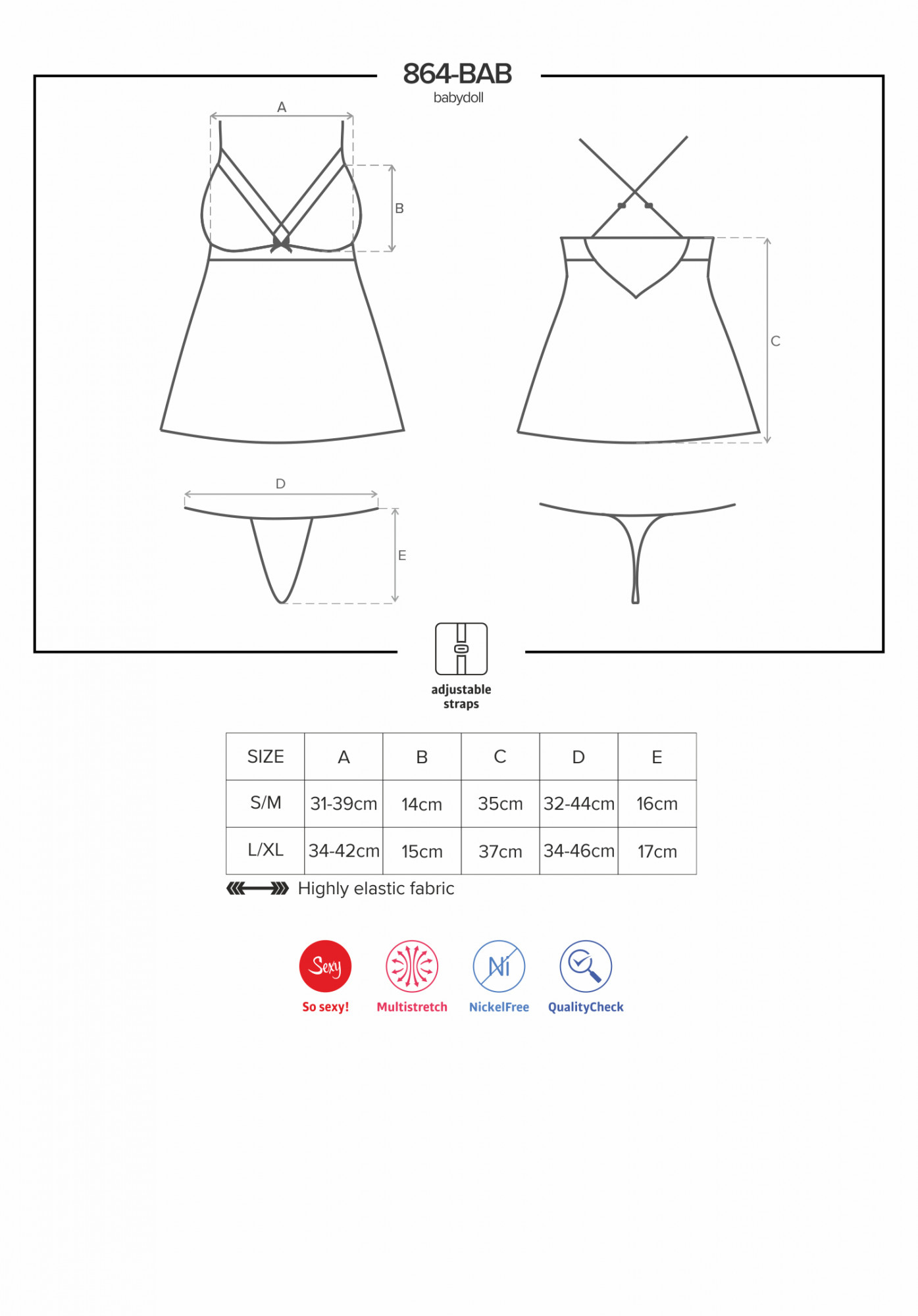 864-BAB
babydoll

A

B

C

D

E

adjustable straps

| SIZE | A | B | C | D | E |
|---|---|---|---|---|---|
| S/M | 31-39cm | 14cm | 35cm | 32-44cm | 16cm |
| L/XL | 34-42cm | 15cm | 37cm | 34-46cm | 17cm |

Highly elastic fabric

Sexy
So sexy!

Multistretch

Ni
NickelFree

QualityCheck