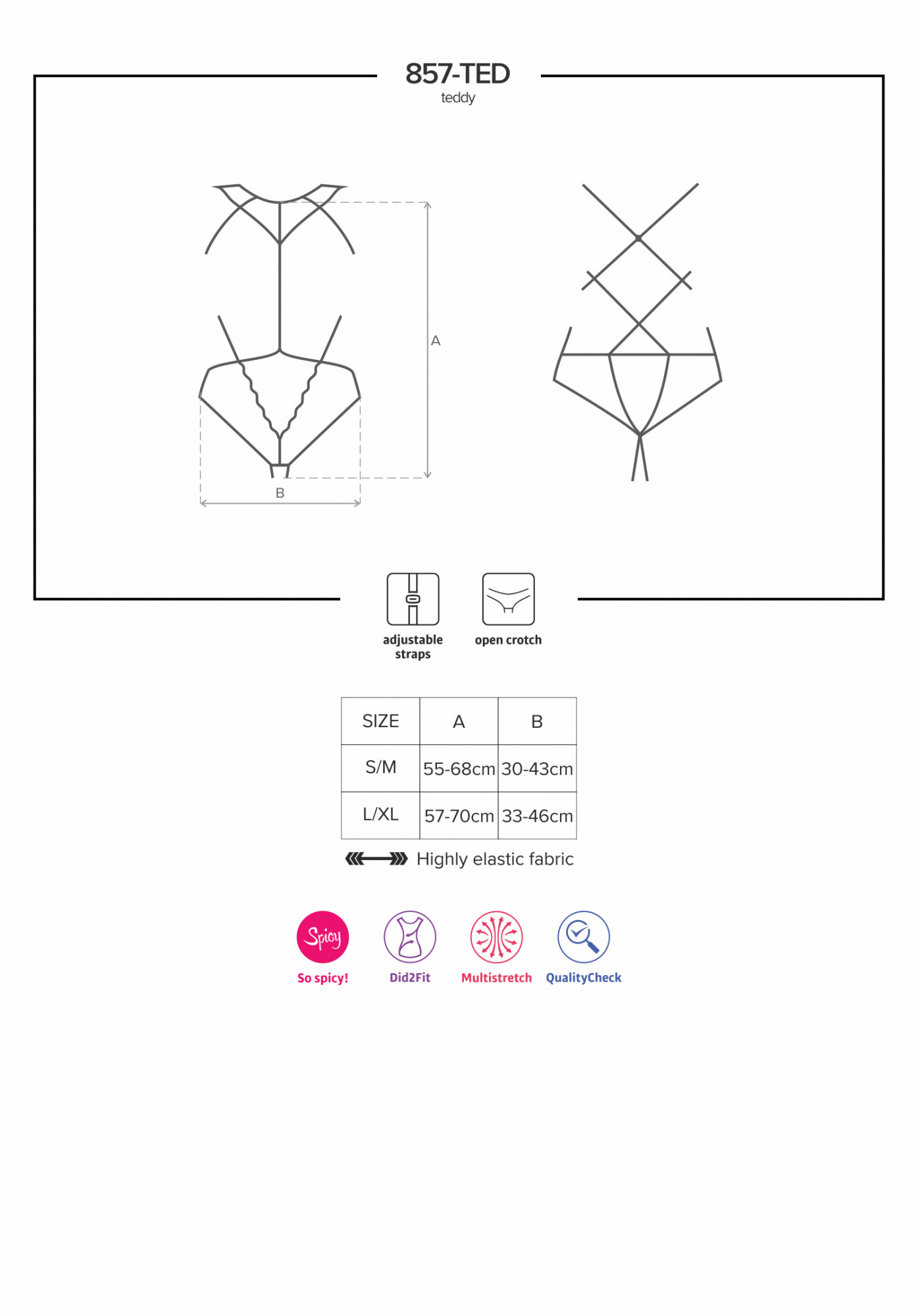 857-TED
teddy

A

B

adjustable straps

open crotch

| SIZE | A | B |
|---|---|---|
| S/M | 55-68cm | 30-43cm |
| L/XL | 57-70cm | 33-46cm |

Highly elastic fabric

Spicy

So spicy!

Did2Fit

Multistretch

QualityCheck