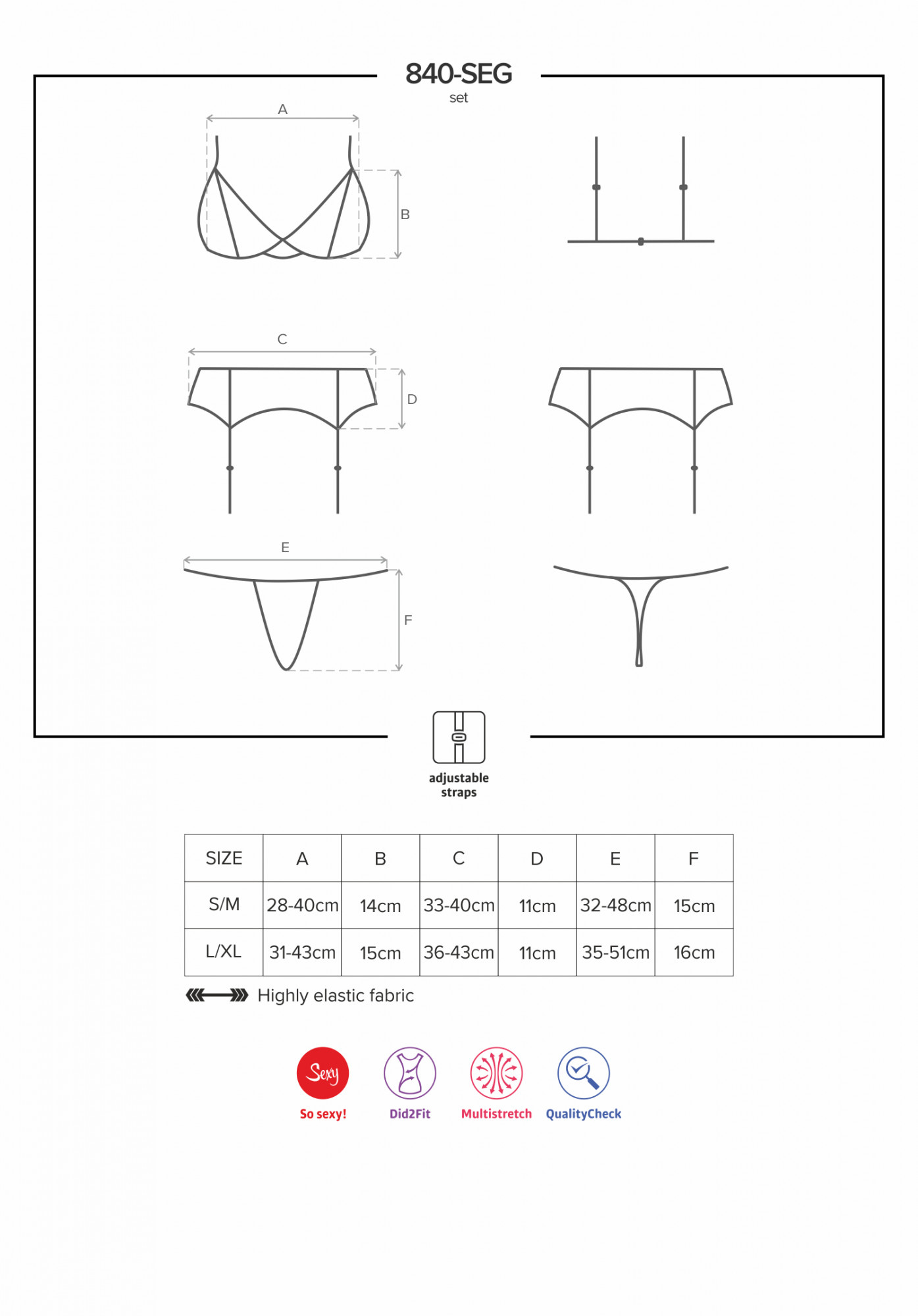 840-SEG
set

A
B
C
D
E
F

adjustable straps

| SIZE | A | B | C | D | E | F |
|---|---|---|---|---|---|---|
| S/M | 28-40cm | 14cm | 33-40cm | 11cm | 32-48cm | 15cm |
| L/XL | 31-43cm | 15cm | 36-43cm | 11cm | 35-51cm | 16cm |

Highly elastic fabric

Sexy
So sexy!
Did2Fit
Multistretch
QualityCheck