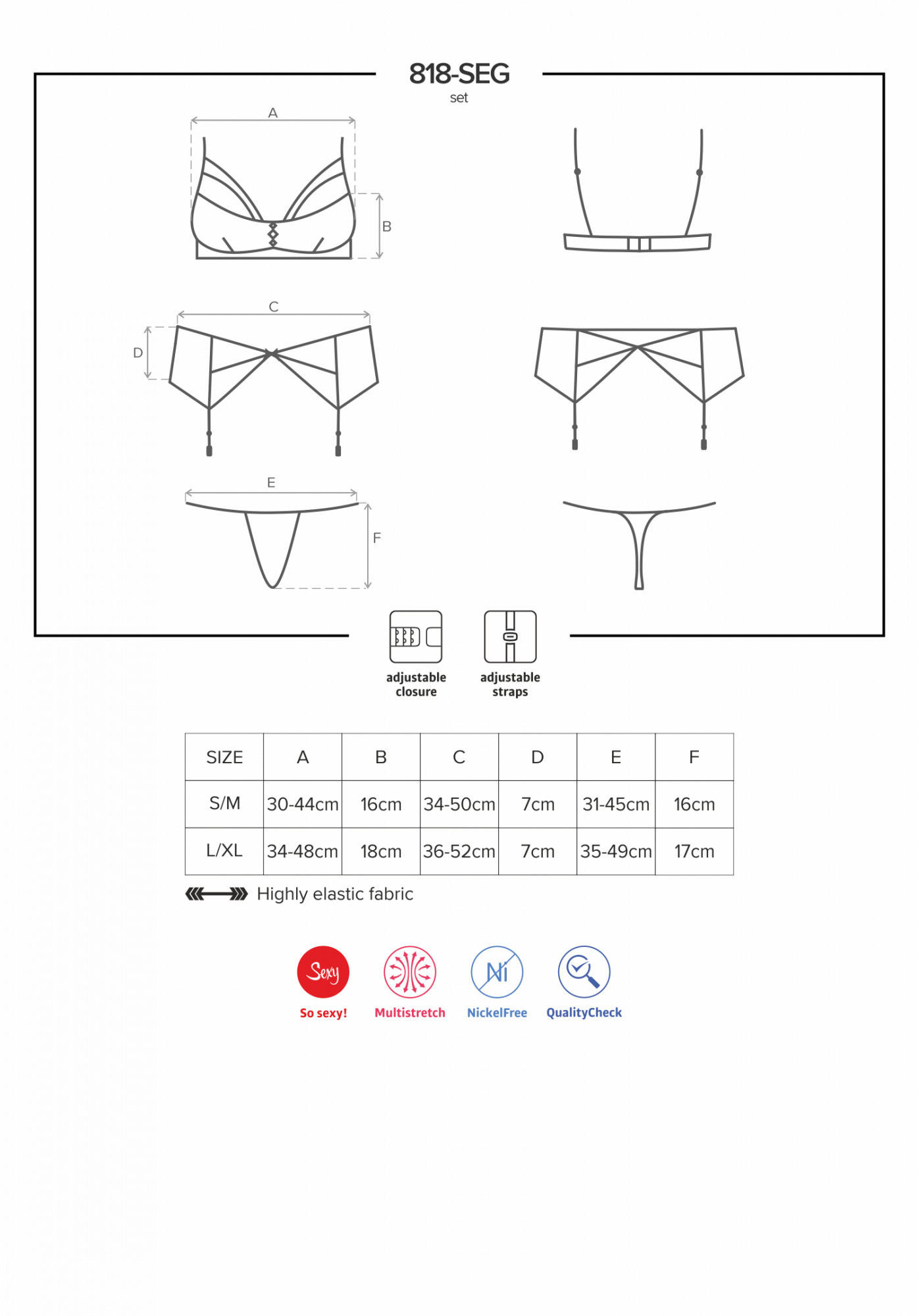 818-SEG
set

A

B

C

D

E

F

adjustable closure

adjustable straps

| SIZE | A | B | C | D | E | F |
|---|---|---|---|---|---|---|
| S/M | 30-44cm | 16cm | 34-50cm | 7cm | 31-45cm | 16cm |
| L/XL | 34-48cm | 18cm | 36-52cm | 7cm | 35-49cm | 17cm |

Highly elastic fabric

Sexy
So sexy!

Multistretch

Ni
NickelFree

QualityCheck