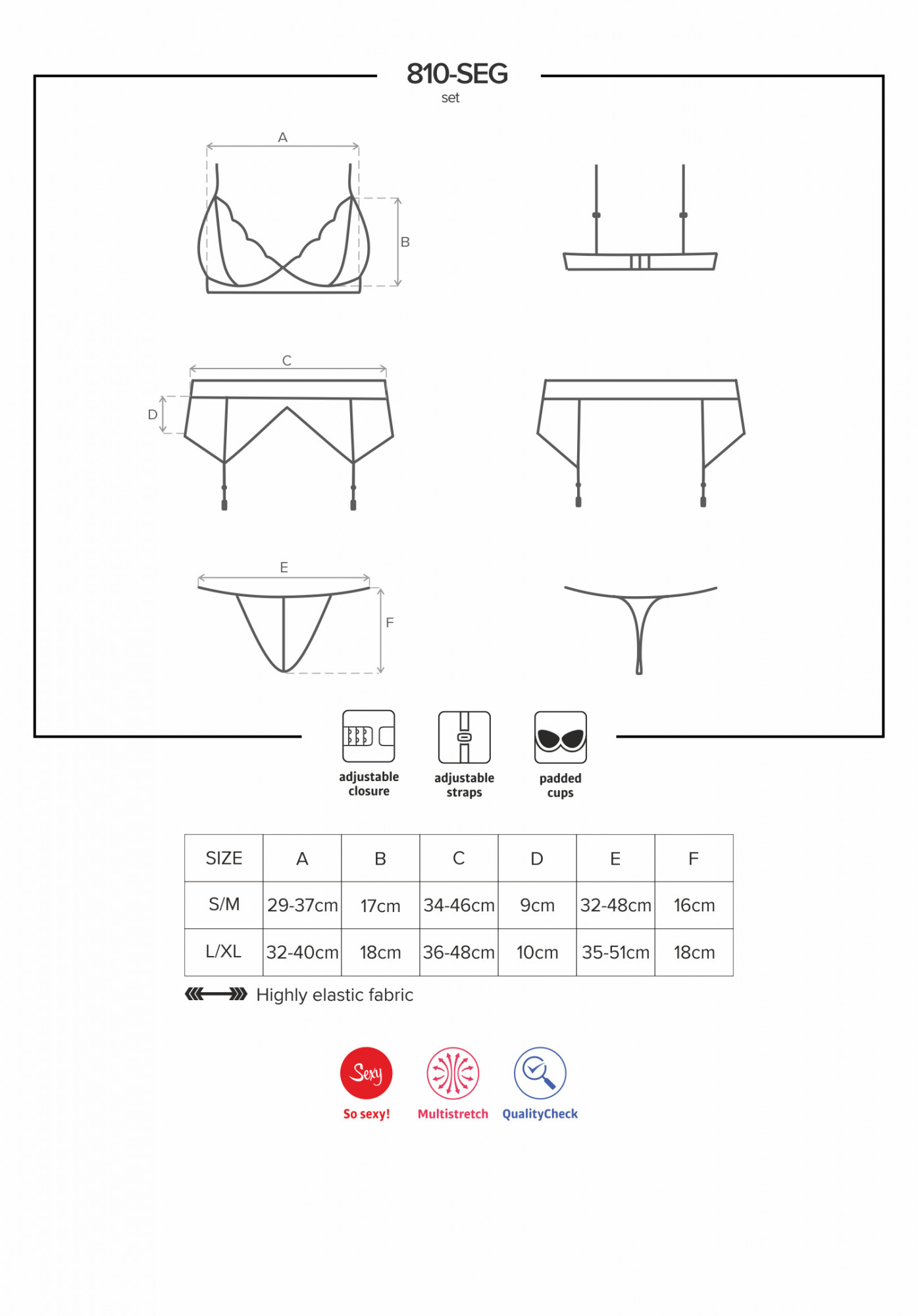 810-SEG
set

A

B

C

D

E

F

adjustable closure

adjustable straps

padded cups

| SIZE | A | B | C | D | E | F |
|---|---|---|---|---|---|---|
| S/M | 29-37cm | 17cm | 34-46cm | 9cm | 32-48cm | 16cm |
| L/XL | 32-40cm | 18cm | 36-48cm | 10cm | 35-51cm | 18cm |

Highly elastic fabric

Sexy
So sexy!

Multistretch

QualityCheck