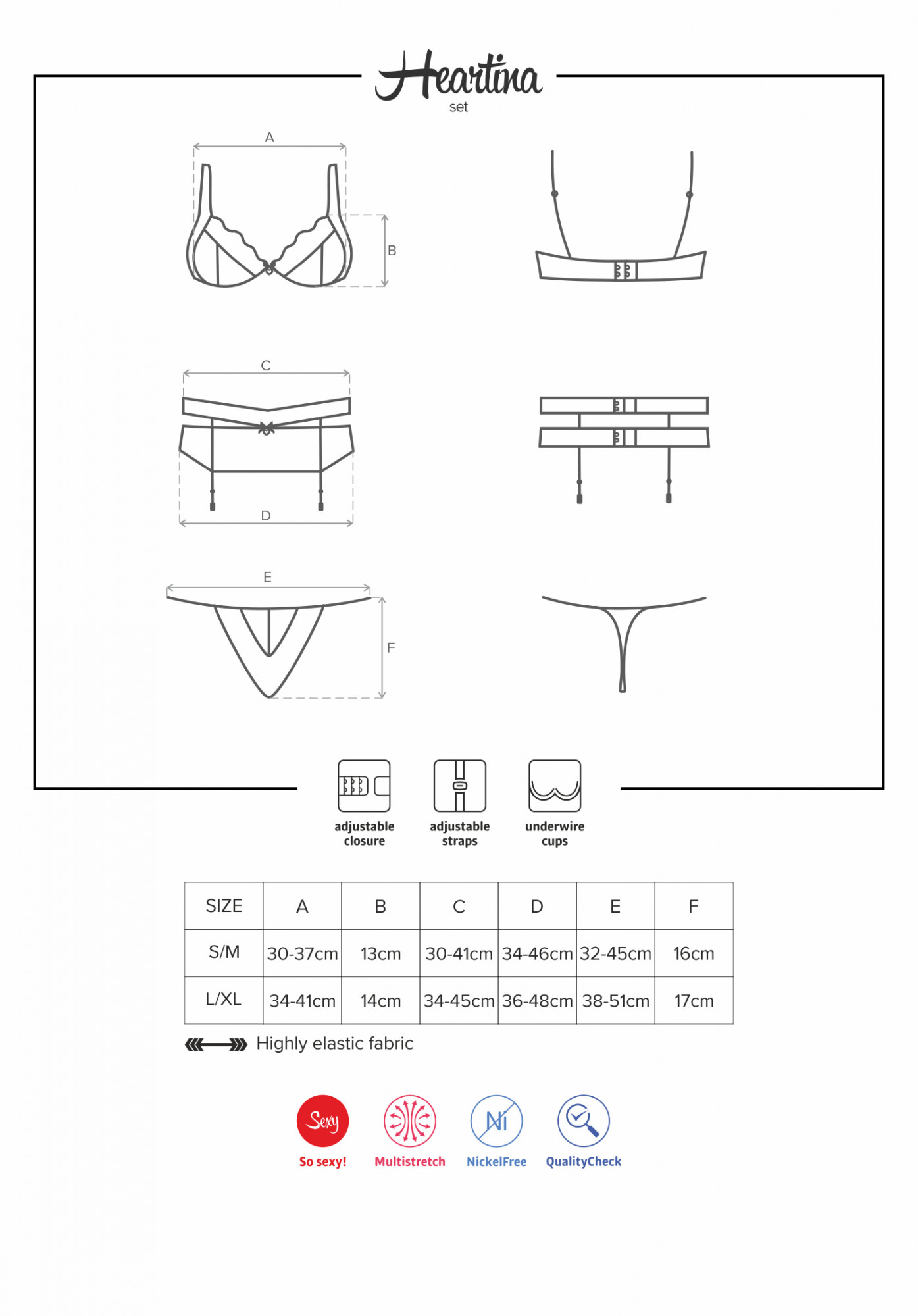 Heartina
set

A

B

C

D

E

F

adjustable closure

adjustable straps

underwire cups

| SIZE | A | B | C | D | E | F |
|---|---|---|---|---|---|---|
| S/M | 30-37cm | 13cm | 30-41cm | 34-46cm | 32-45cm | 16cm |
| L/XL | 34-41cm | 14cm | 34-45cm | 36-48cm | 38-51cm | 17cm |

Highly elastic fabric

Sexy
So sexy!

Multistretch

Ni
NickelFree

QualityCheck